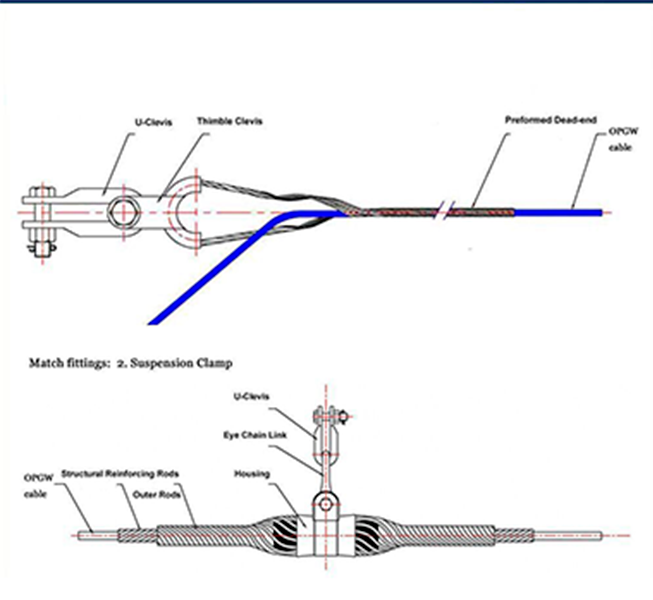 U-Clevis
Thimble Clevis
Preformed Dead-end
OPGW cable

Match fittings: 2. Suspension Clamp

U-Clevis
Eye Chain Link
Housing
OPGW cable
Structural Reinforcing Rods
Outer Rods